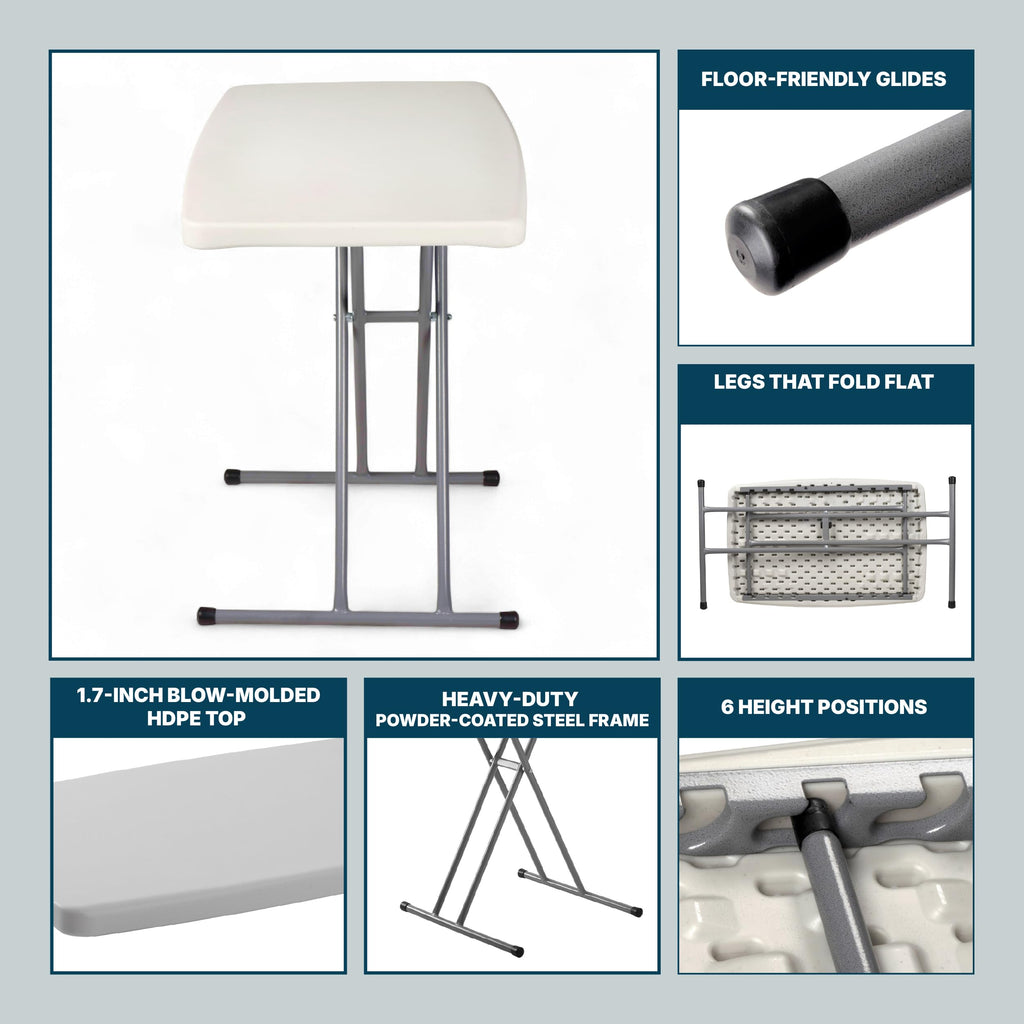 FLOOR-FRIENDLY GLIDES

LEGS THAT FOLD FLAT

1.7-INCH BLOW-MOLDED HDPE TOP

HEAVY-DUTY POWDER-COATED STEEL FRAME

6 HEIGHT POSITIONS