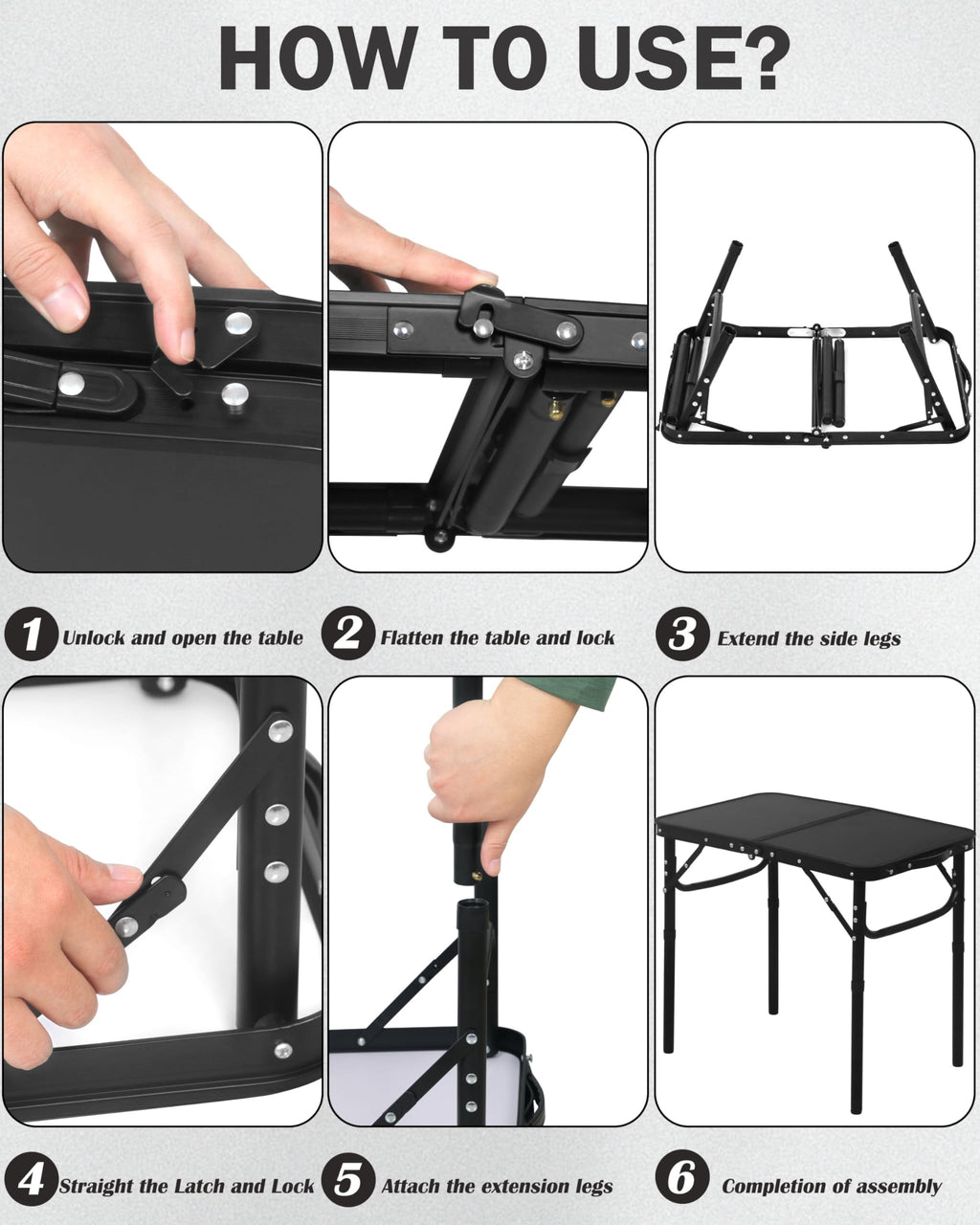 HOW TO USE?

1 Unlock and open the table

2 Flatten the table and lock

3 Extend the side legs

4 Straight the Latch and Lock

5 Attach the extension legs

6 Completion of assembly