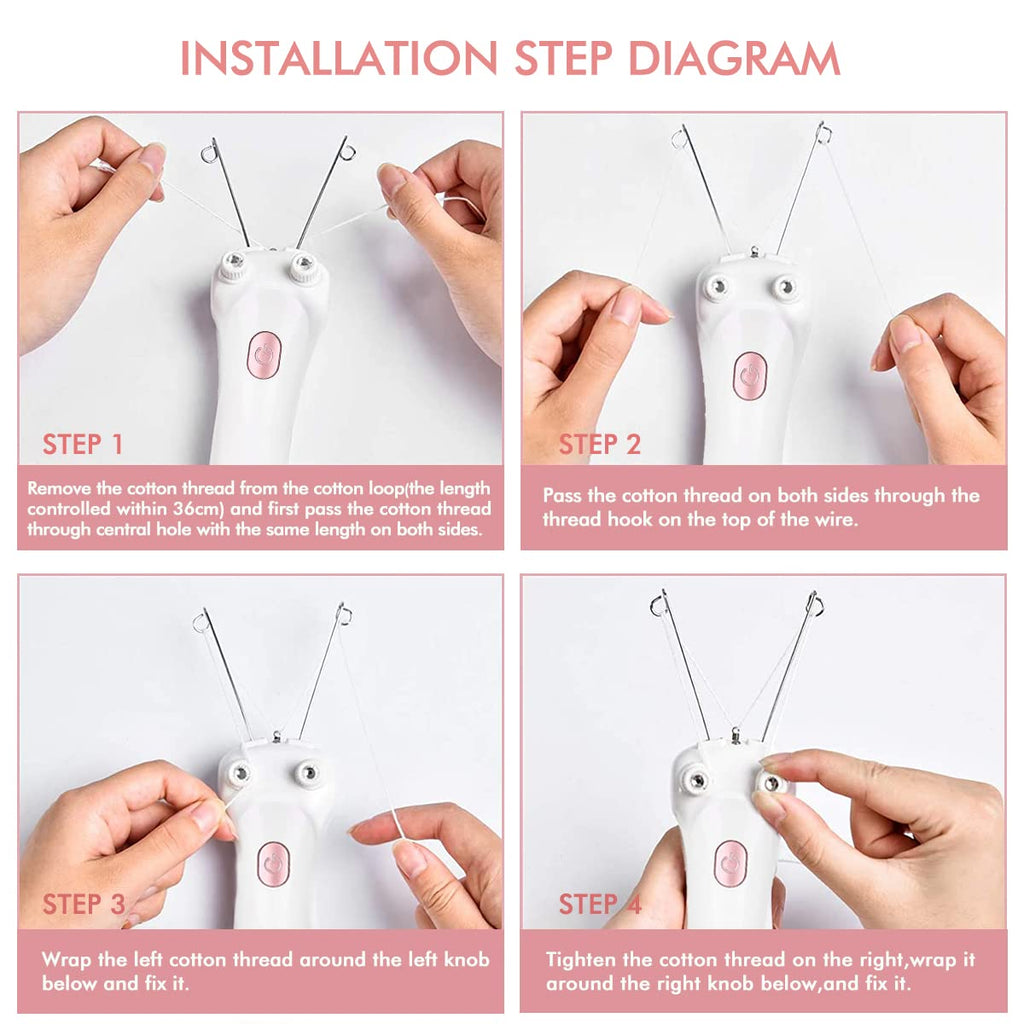 INSTALLATION STEP DIAGRAM

STEP 1

Remove the cotton thread from the cotton loop(the length controlled within 36cm) and first pass the cotton thread through central hole with the same length on both sides.

STEP 2

Pass the cotton thread on both sides through the thread hook on the top of the wire.

STEP 3

Wrap the left cotton thread around the left knob below and fix it.

STEP 4

Tighten the cotton thread on the right,wrap it around the right knob below,and fix it.